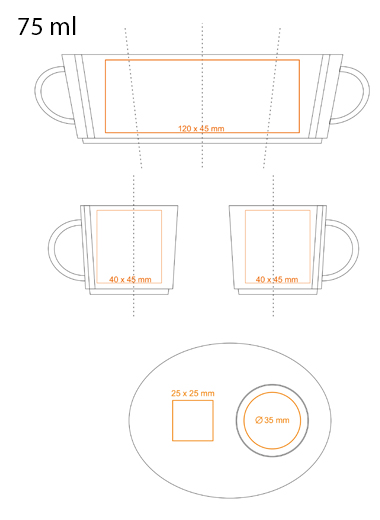 75 ml

120 x 45 mm

40 x 45 mm

40 x 45 mm

25 x 25 mm

Ø 35 mm