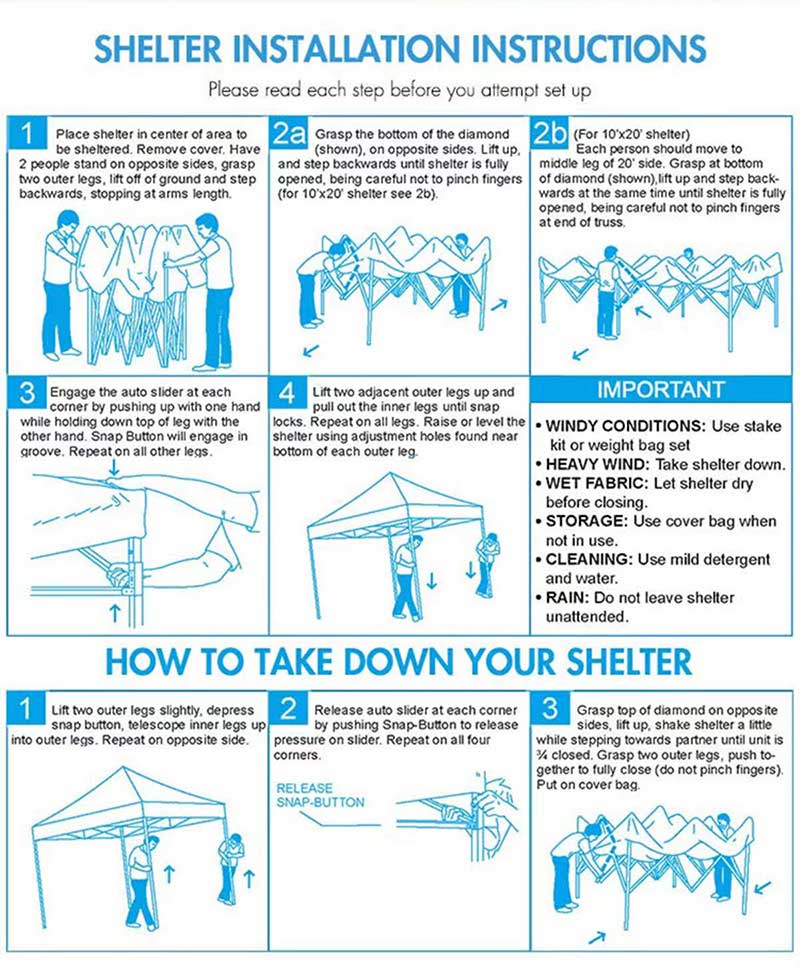 SHELTER INSTALLATION INSTRUCTIONS

Please read each step before you attempt set up

1 Place shelter in center of area to be sheltered. Remove cover. Have 2 people stand on opposite sides, grasp two outer legs, lift off of ground and step backwards, stopping at arms length.

2a Grasp the bottom of the diamond (shown), on opposite sides. Lift up, and step backwards until shelter is fully opened, being careful not to pinch fingers (for 10'x20' shelter see 2b).

2b (For 10'x20' shelter) Each person should move to middle leg of 20' side. Grasp at bottom of diamond (shown),lift up and step backwards at the same time until shelter is fully opened, being careful not to pinch fingers at end of truss.

3 Engage the auto slider at each corner by pushing up with one hand while holding down top of leg with the other hand. Snap Button will engage in groove. Repeat on all other legs.

4 Lift two adjacent outer legs up and pull out the inner legs until snap locks. Repeat on all legs. Raise or level the shelter using adjustment holes found near bottom of each outer leg.

IMPORTANT
• WINDY CONDITIONS: Use stake kit or weight bag set
• HEAVY WIND: Take shelter down.
• WET FABRIC: Let shelter dry before closing.
• STORAGE: Use cover bag when not in use.
• CLEANING: Use mild detergent and water.
• RAIN: Do not leave shelter unattended.

HOW TO TAKE DOWN YOUR SHELTER

1 Lift two outer legs slightly, depress snap button, telescope inner legs up into outer legs. Repeat on opposite side.

2 Release auto slider at each corner by pushing Snap-Button to release pressure on slider. Repeat on all four corners.

RELEASE SNAP-BUTTON

3 Grasp top of diamond on opposite sides, lift up, shake shelter a little while stepping towards partner until unit is ¾ closed. Grasp two outer legs, push together to fully close (do not pinch fingers). Put on cover bag.